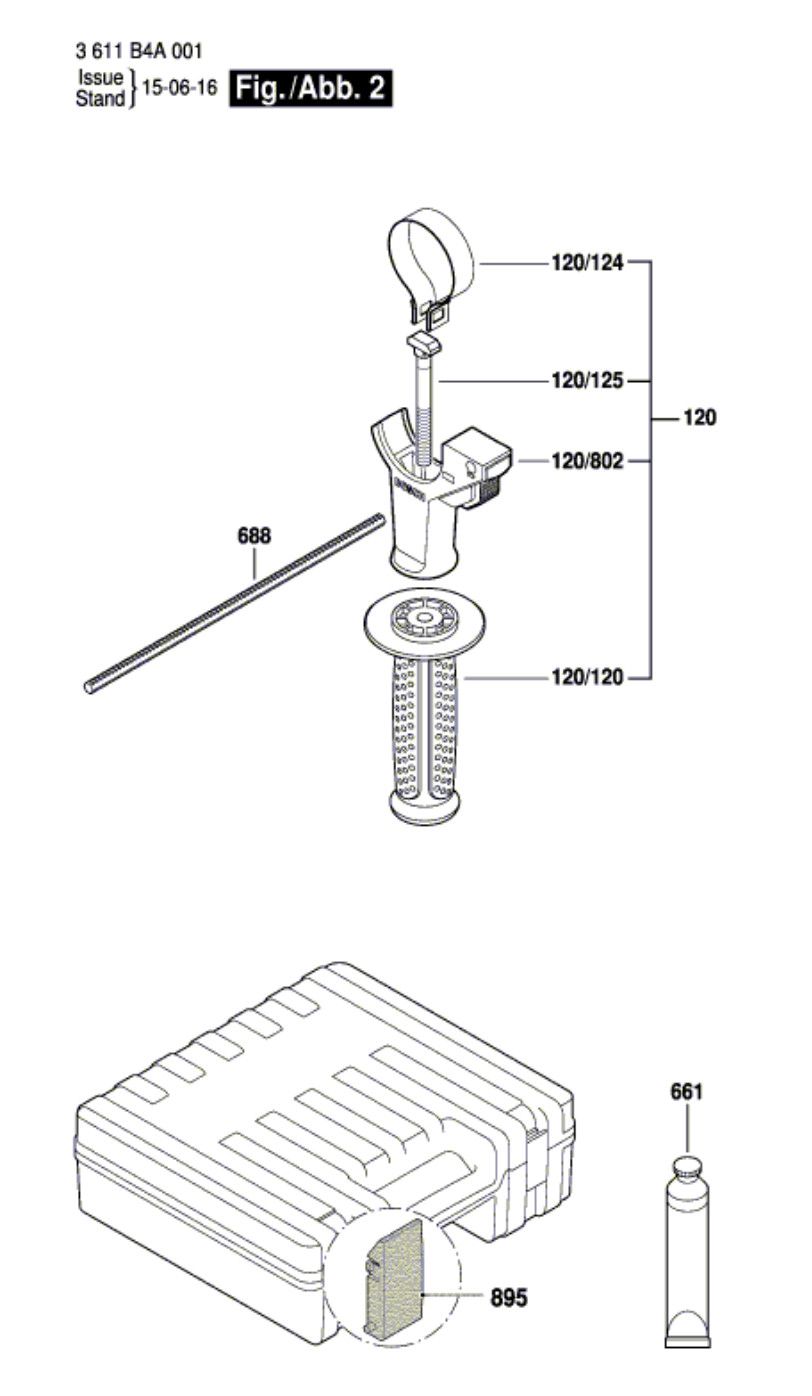 3 611 B4A 001
Issue
Stand } 15-06-16 Fig./Abb. 2

120/124
120/125
120
120/802
688
120/120

661
895